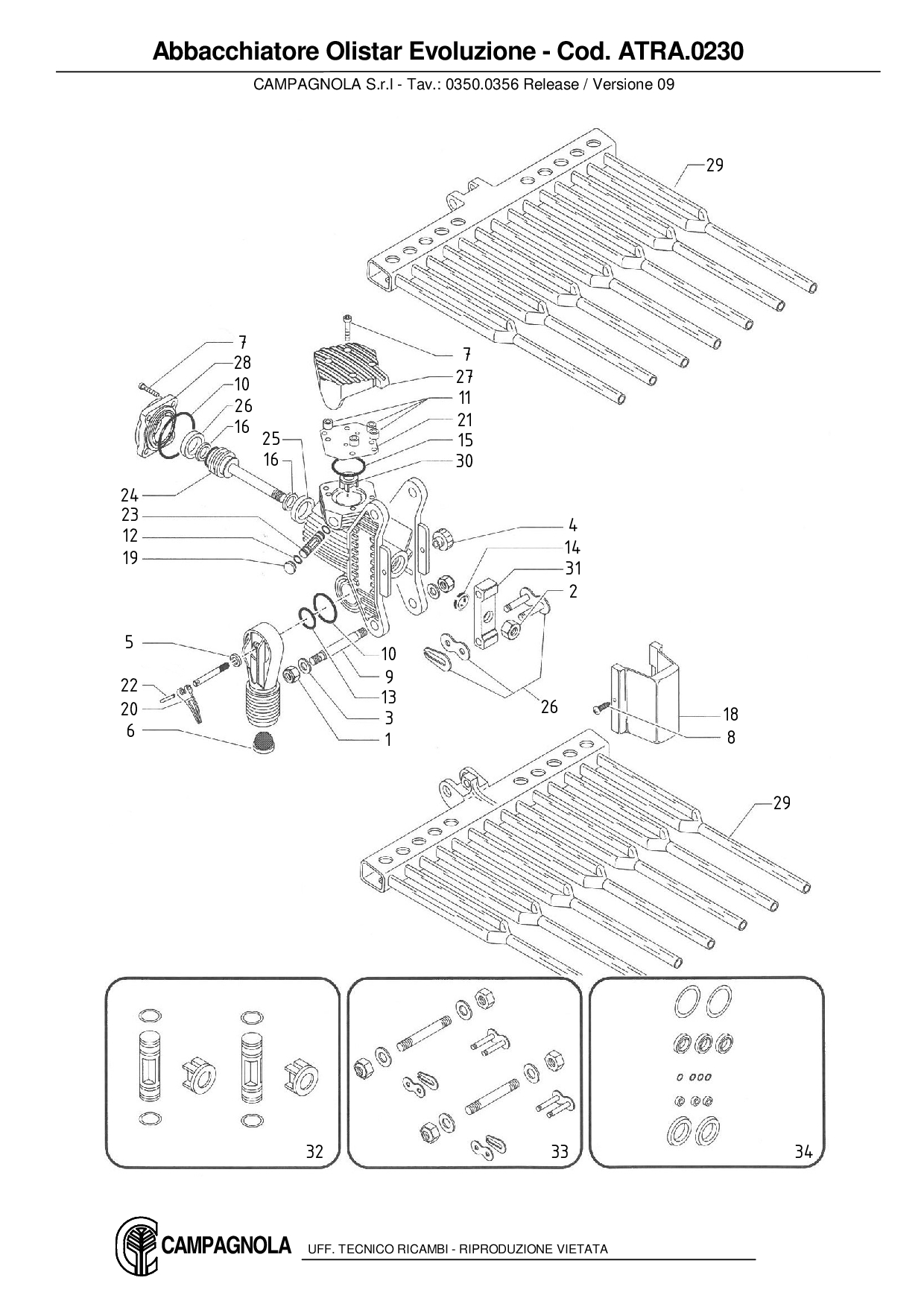 Abbacchiatore Olistar Evoluzione - Cod. ATRA.0230

CAMPAGNOLA S.r.l - Tav.: 0350.0356 Release / Versione 09

29

7
28
10
26
16
25
16
24
23
12
19

7
27
11
21
15
30

4
14
31
2

5
22
20
6

10
9
13
3
1

26

18
8

29

32

33

34

CAMPAGNOLA UFF. TECNICO RICAMBI - RIPRODUZIONE VIETATA